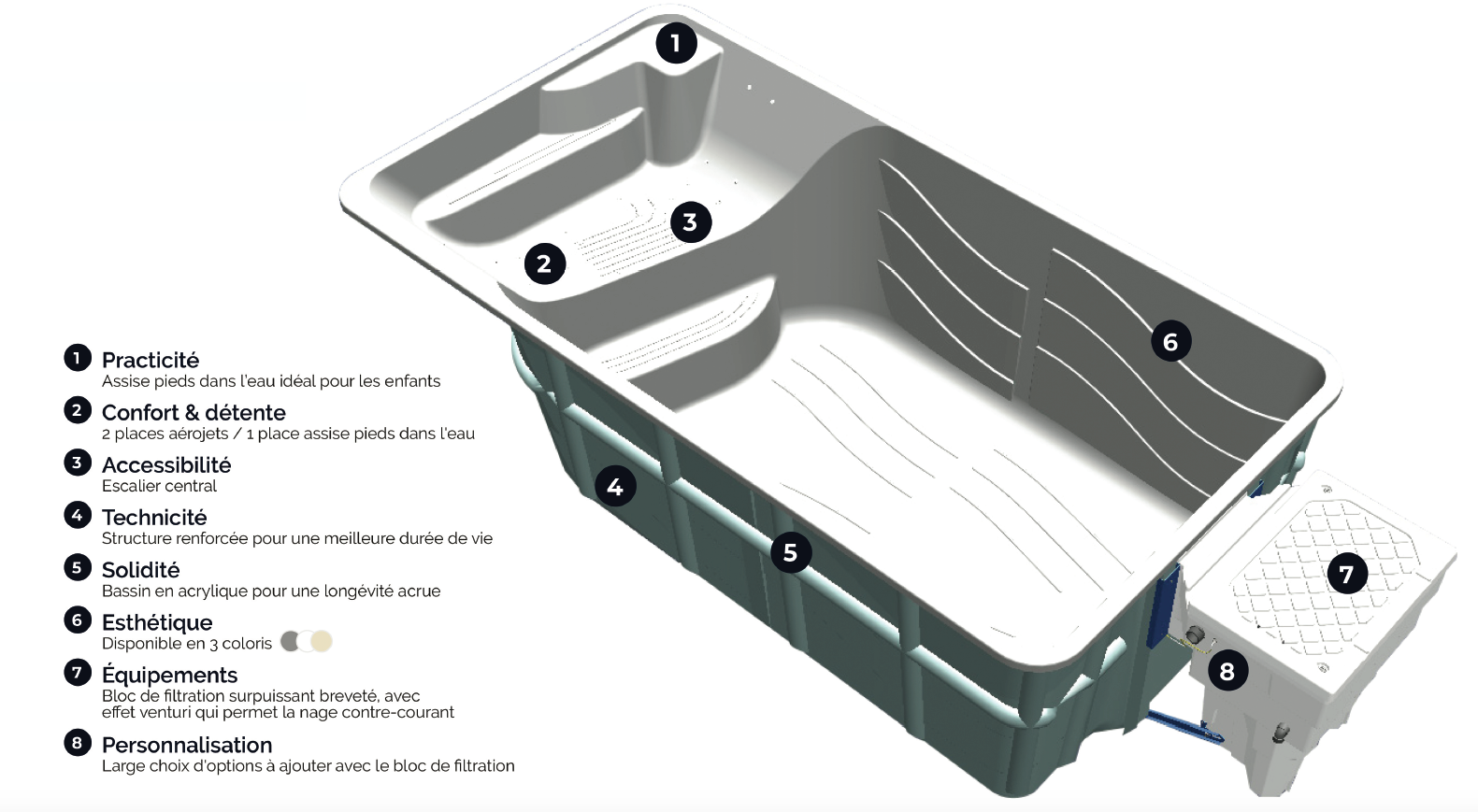 1
3
2
6
4
5
7
8

1 Practicité
Assise pieds dans l'eau idéal pour les enfants

2 Confort & détente
2 places aérojets / 1 place assise pieds dans l'eau

3 Accessibilité
Escalier central

4 Technicité
Structure renforcée pour une meilleure durée de vie

5 Solidité
Bassin en acrylique pour une longévité acrue

6 Esthétique
Disponible en 3 coloris

7 Équipements
Bloc de filtration surpuissant breveté, avec effet venturi qui permet la nage contre-courant

8 Personnalisation
Large choix d'options à ajouter avec le bloc de filtration